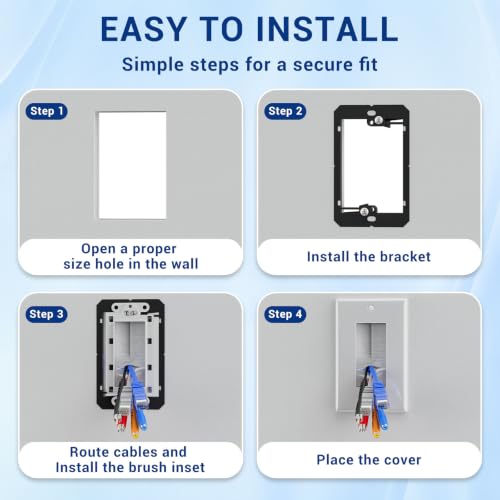 EASY TO INSTALL

Simple steps for a secure fit

Step 1

Open a proper size hole in the wall

Step 2

Install the bracket

Step 3

Route cables and Install the brush inset

Step 4

Place the cover