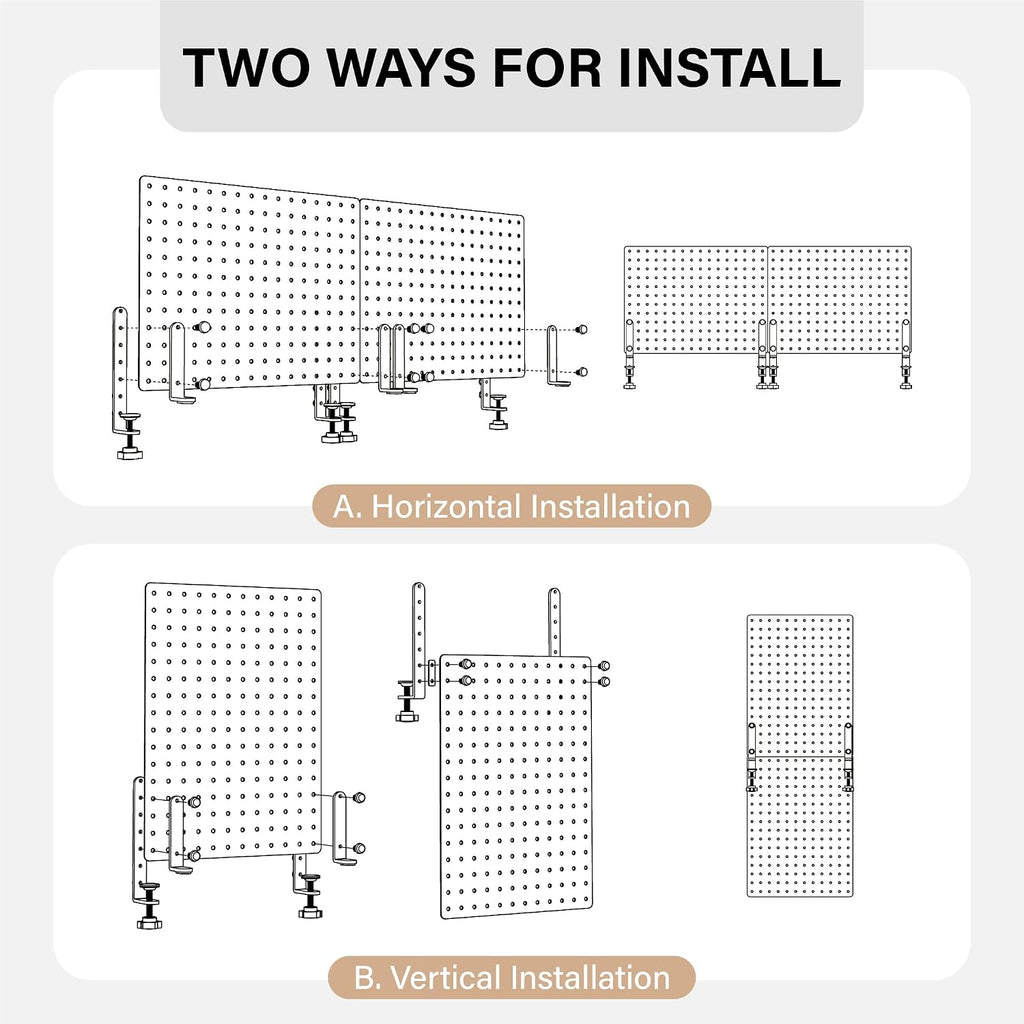 TWO WAYS FOR INSTALL

A. Horizontal Installation

B. Vertical Installation