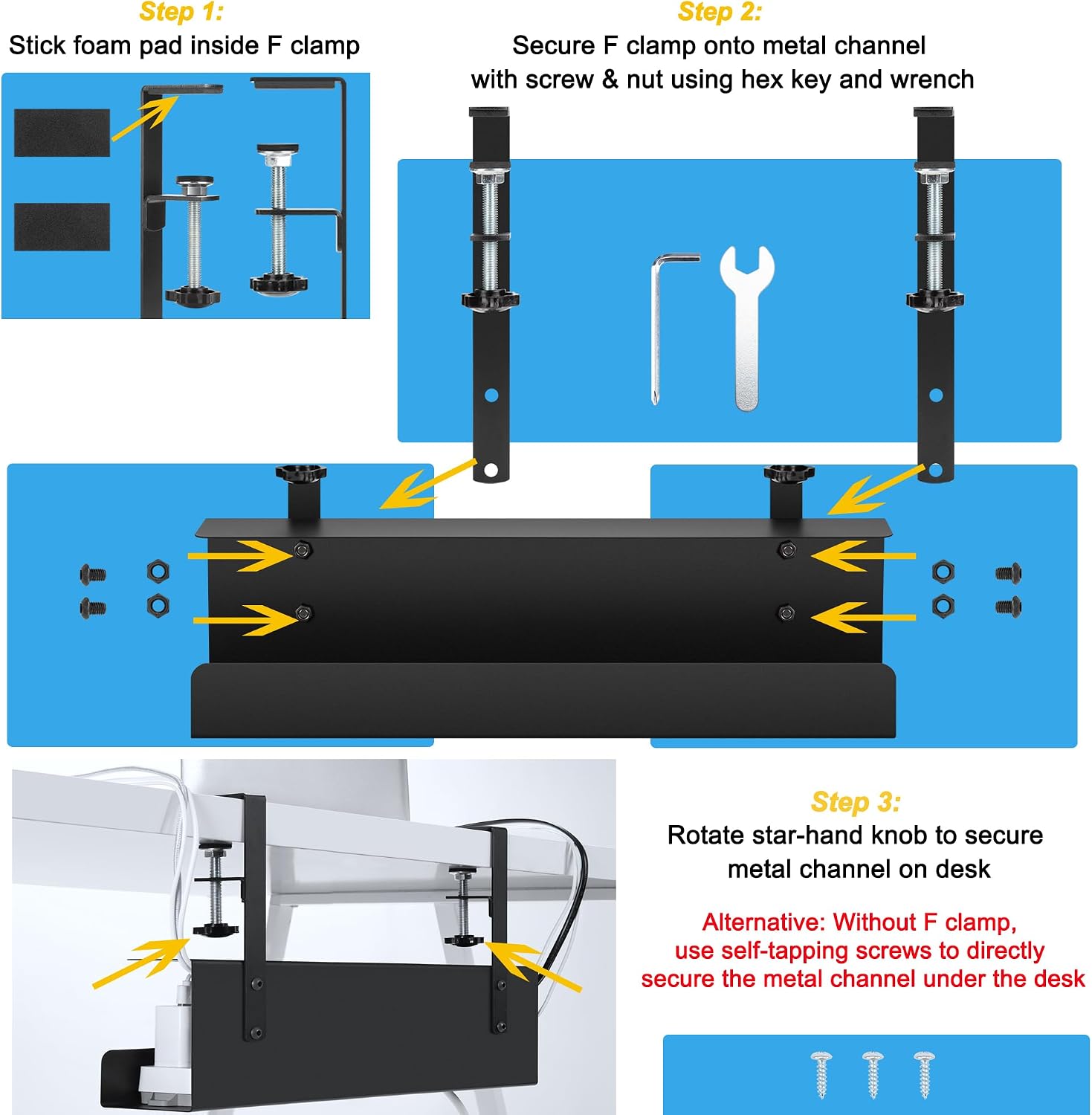 Step 1:
Stick foam pad inside F clamp

Step 2:
Secure F clamp onto metal channel with screw & nut using hex key and wrench

Step 3:
Rotate star-hand knob to secure metal channel on desk

Alternative: Without F clamp, use self-tapping screws to directly secure the metal channel under the desk